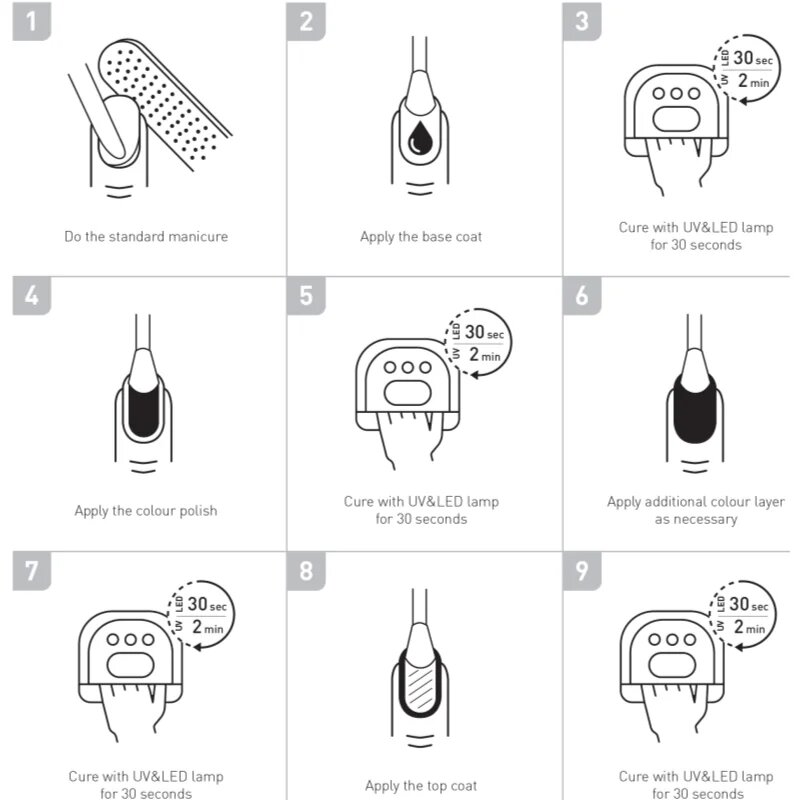 1

Do the standard manicure

2

Apply the base coat

3

LED 30 sec
UV 2 min

Cure with UV&LED lamp for 30 seconds

4

Apply the colour polish

5

LED 30 sec
UV 2 min

Cure with UV&LED lamp for 30 seconds

6

Apply additional colour layer as necessary

7

LED 30 sec
UV 2 min

Cure with UV&LED lamp for 30 seconds

8

Apply the top coat

9

LED 30 sec
UV 2 min

Cure with UV&LED lamp for 30 seconds